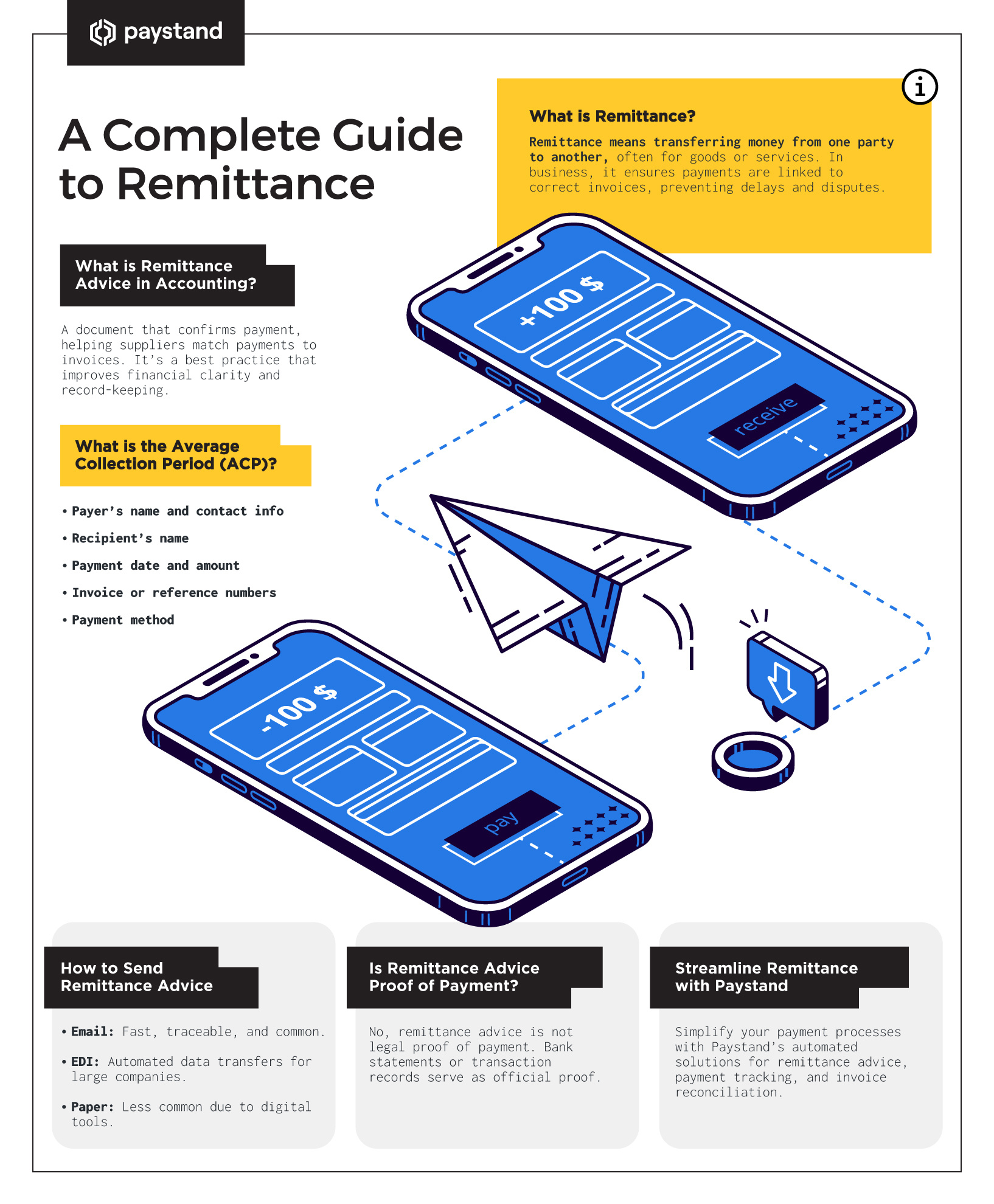 paystand

A Complete Guide to Remittance

What is Remittance?

Remittance means transferring money from one party to another, often for goods or services. In business, it ensures payments are linked to correct invoices, preventing delays and disputes.

What is Remittance Advice in Accounting?

A document that confirms payment, helping suppliers match payments to invoices. It's a best practice that improves financial clarity and record-keeping.

What is the Average Collection Period (ACP)?

• Payer's name and contact info
• Recipient's name
• Payment date and amount
• Invoice or reference numbers
• Payment method

+100 $

receive

-100 $

pay

How to Send Remittance Advice

• Email: Fast, traceable, and common.
• EDI: Automated data transfers for large companies.
• Paper: Less common due to digital tools.

Is Remittance Advice Proof of Payment?

No, remittance advice is not legal proof of payment. Bank statements or transaction records serve as official proof.

Streamline Remittance with Paystand

Simplify your payment processes with Paystand's automated solutions for remittance advice, payment tracking, and invoice reconciliation.